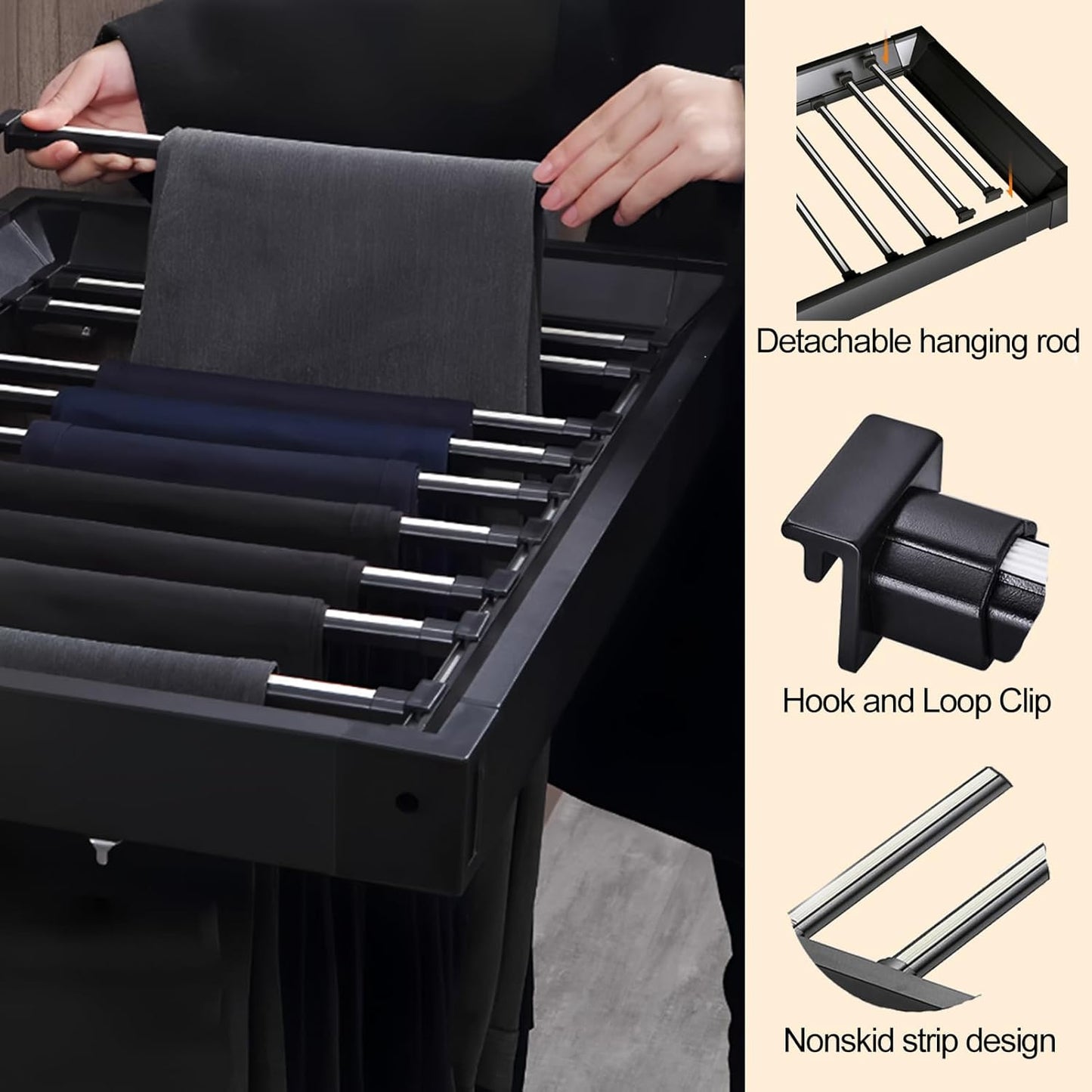 Detachable hanging rod

Hook and Loop Clip

Nonskid strip design