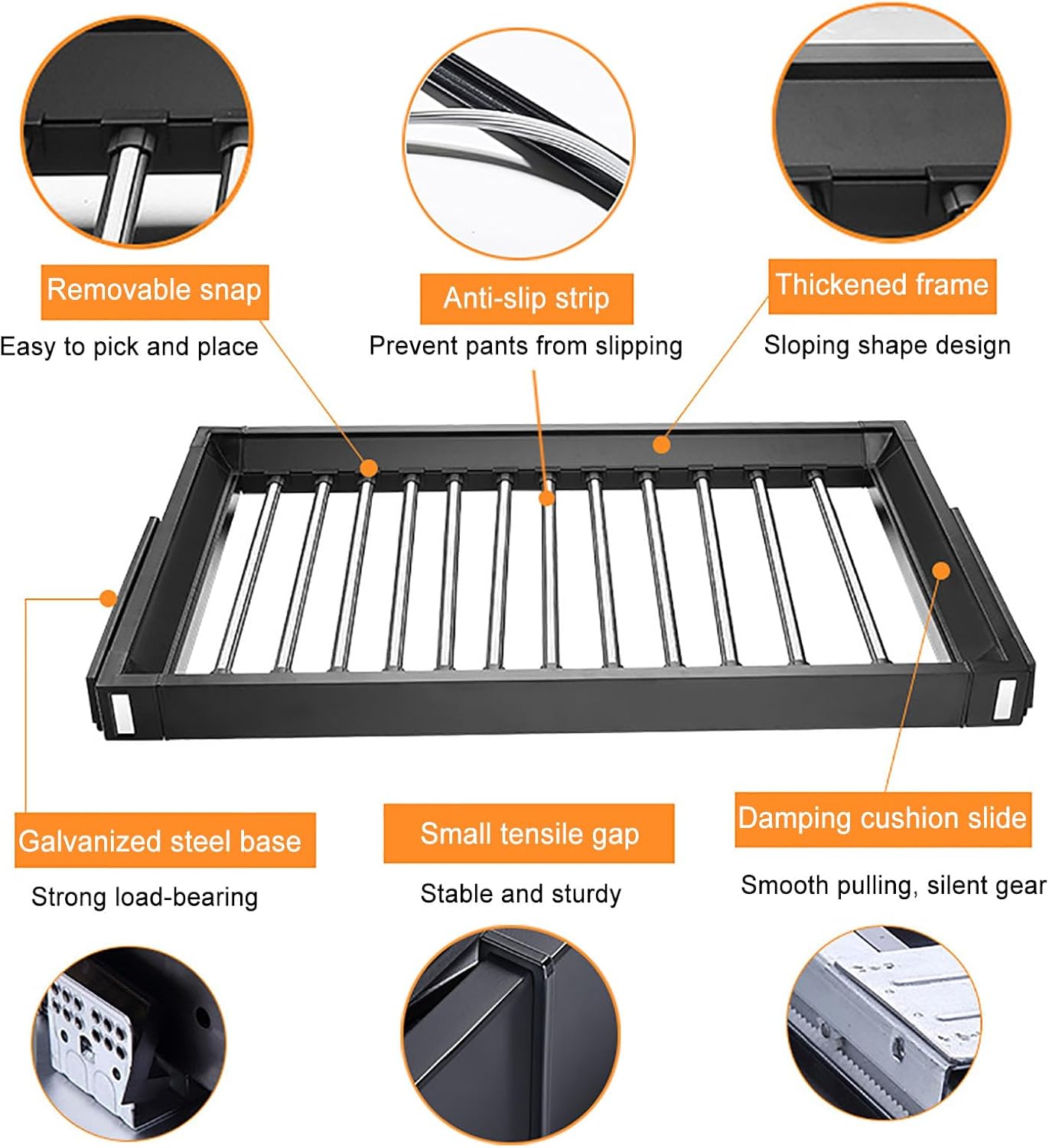 Removable snap
Easy to pick and place

Anti-slip strip
Prevent pants from slipping

Thickened frame
Sloping shape design

Galvanized steel base
Strong load-bearing

Small tensile gap
Stable and sturdy

Damping cushion slide
Smooth pulling, silent gear