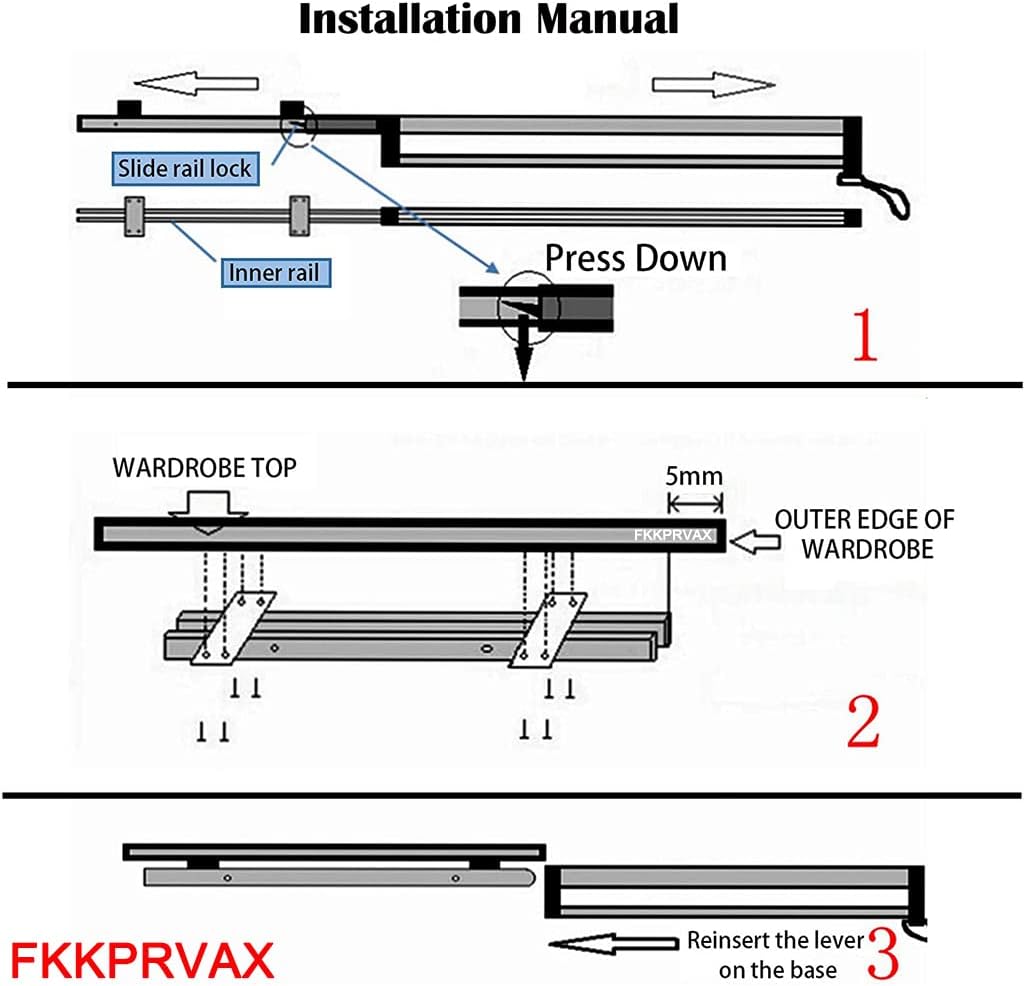 Installation Manual

Slide rail lock

Inner rail

Press Down

1

WARDROBE TOP

5mm

FKKPRVAX

OUTER EDGE OF WARDROBE

2

FKKPRVAX

Reinsert the lever on the base

3