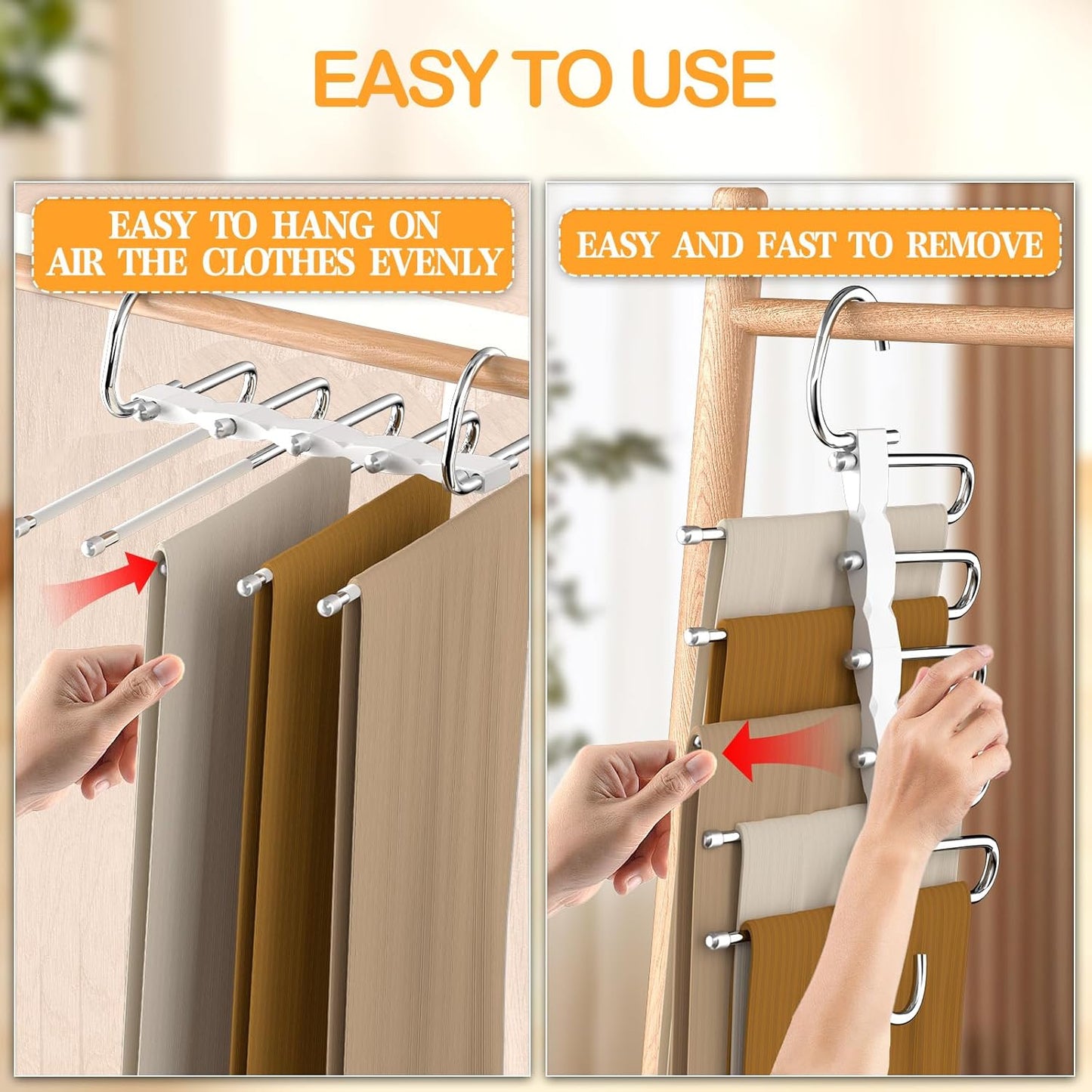 EASY TO USE

EASY TO HANG ON AIR THE CLOTHES EVENLY

EASY AND FAST TO REMOVE